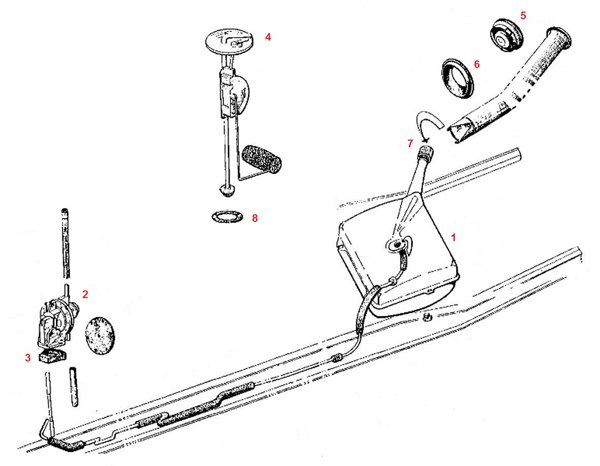 4
5
6
7
8
1
2
3